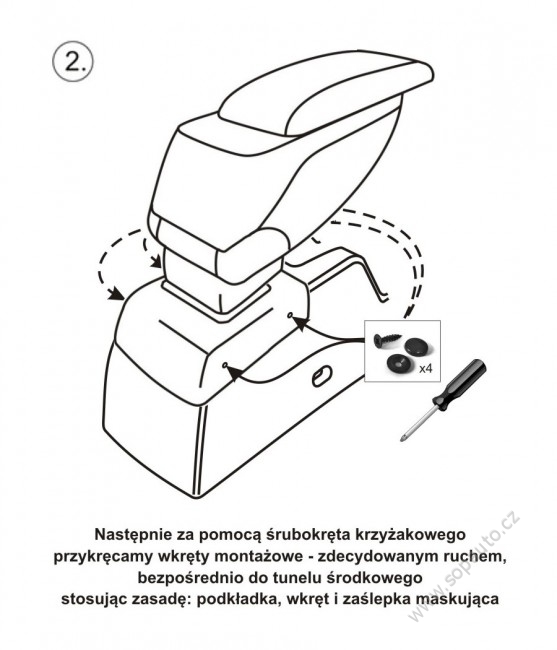 2.

x4

Następnie za pomocą śrubokręta krzyżakowego przykręcamy wkręty montażowe - zdecydowanym ruchem, bezpośrednio do tunelu środkowego stosując zasadę: podkładka, wkręt i zaślepka maskująca

www.sopauto.cz